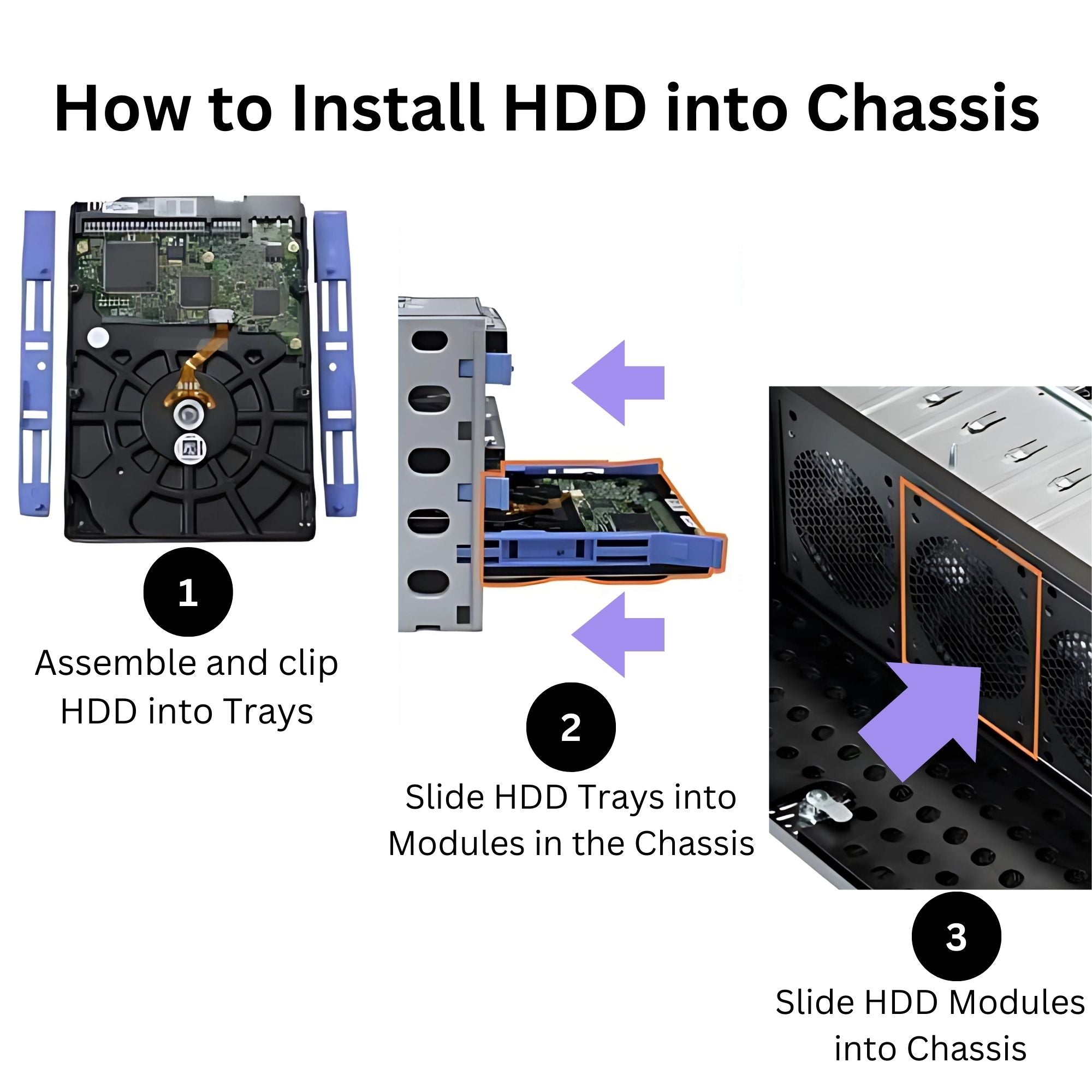 How to Install HDD into Chassis

1
Assemble and clip HDD into Trays

2
Slide HDD Trays into Modules in the Chassis

3
Slide HDD Modules into Chassis